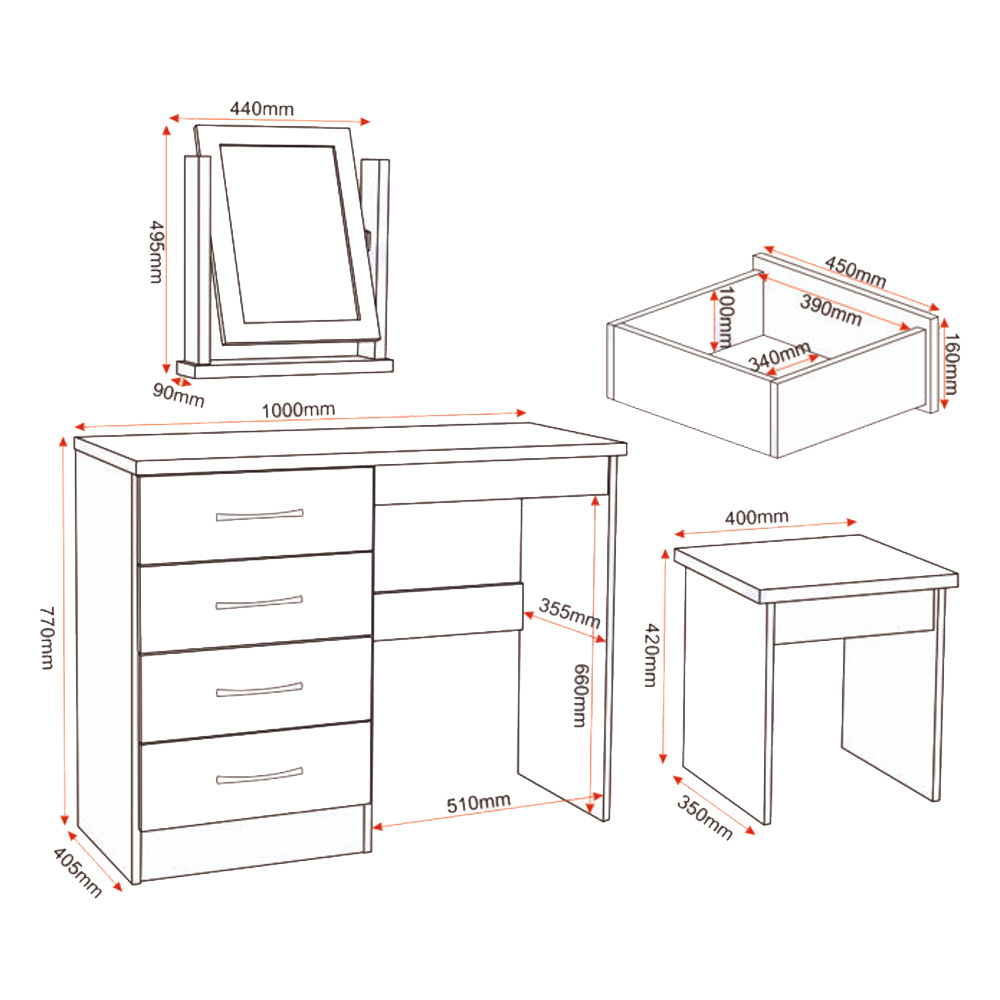 440mm
495mm
90mm
450mm
390mm
100mm
340mm
160mm
1000mm
770mm
355mm
660mm
510mm
405mm
400mm
420mm
350mm